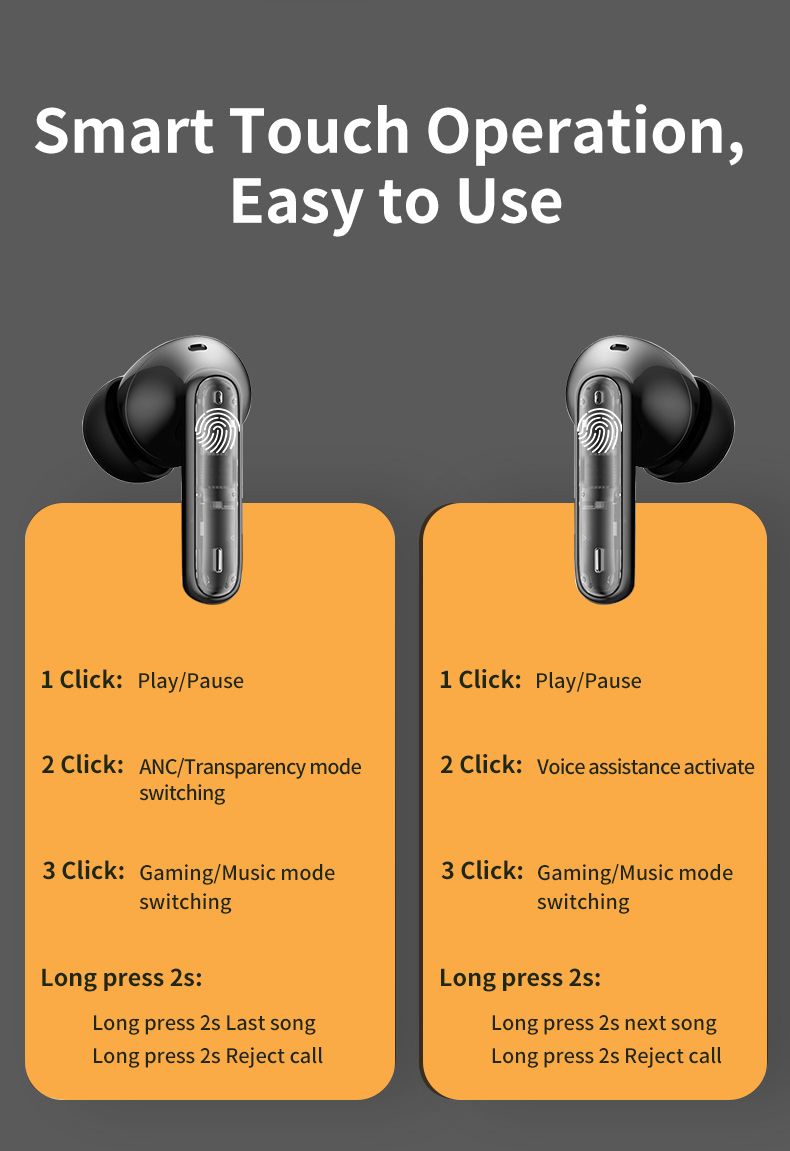 Smart Touch Operation, Easy to Use

1 Click: Play/Pause

2 Click: ANC/Transparency mode switching

3 Click: Gaming/Music mode switching

Long press 2s:

Long press 2s Last song
Long press 2s Reject call

1 Click: Play/Pause

2 Click: Voice assistance activate

3 Click: Gaming/Music mode switching

Long press 2s:

Long press 2s next song
Long press 2s Reject call